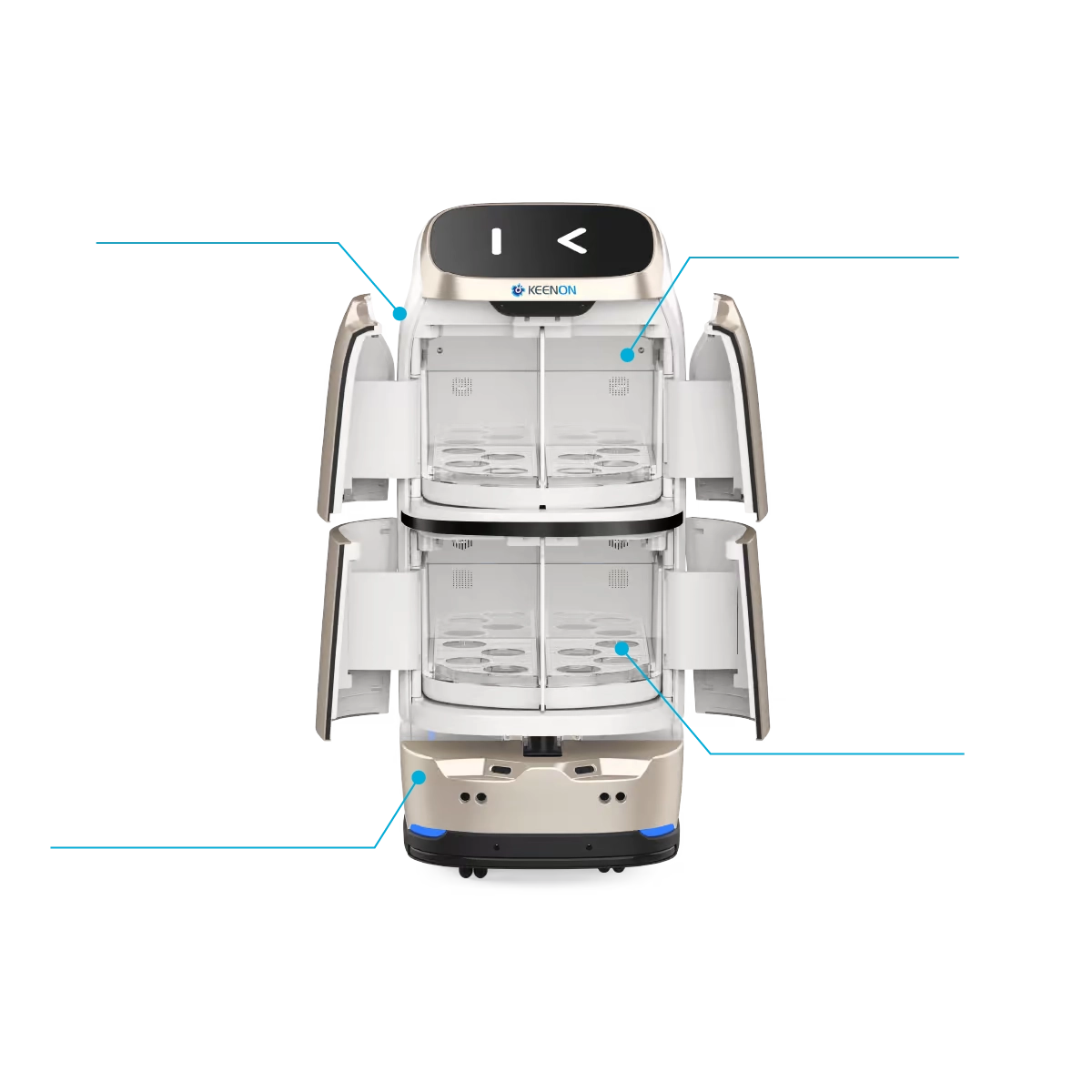 KEENON